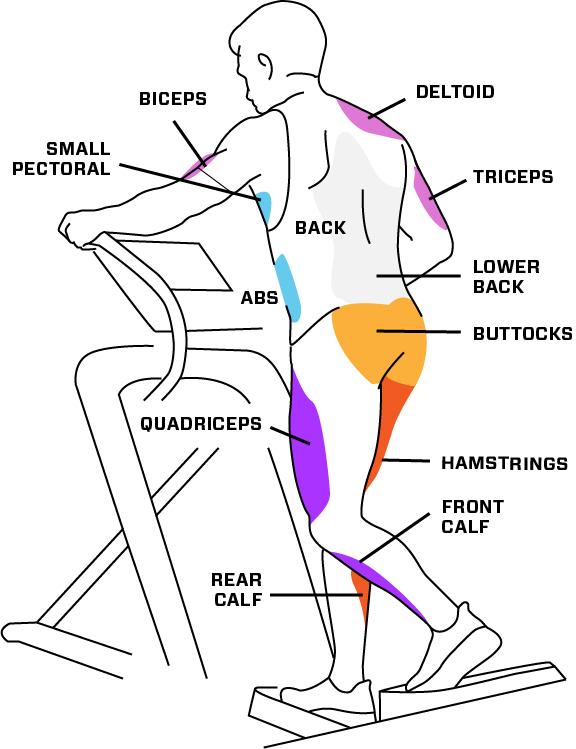 BICEPS
DELTOID
SMALL PECTORAL
TRICEPS
BACK
LOWER BACK
ABS
BUTTOCKS
QUADRICEPS
HAMSTRINGS
FRONT CALF
REAR CALF